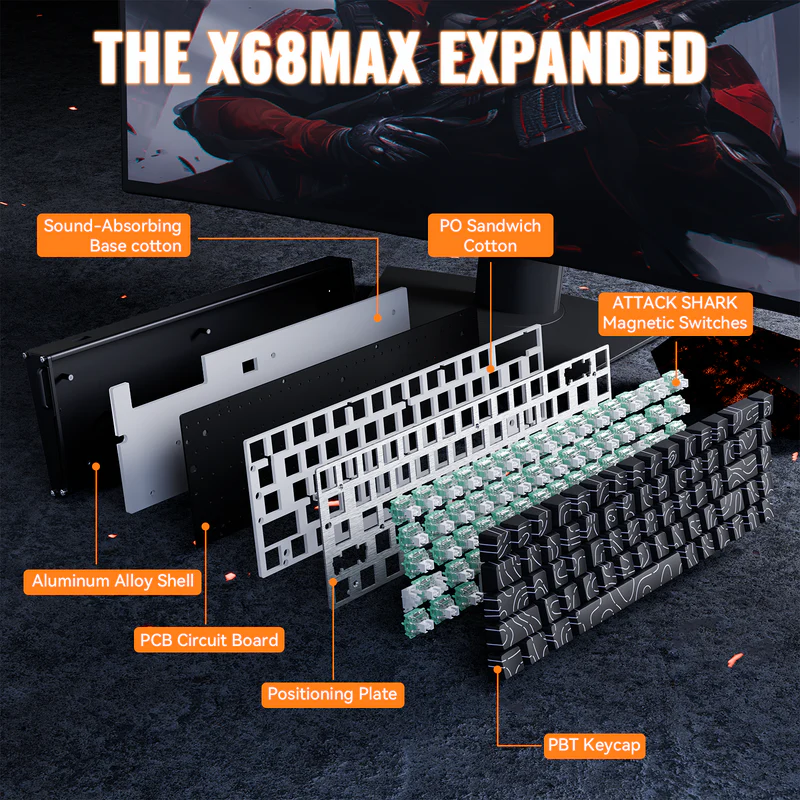 THE X68MAX EXPANDED

Sound-Absorbing Base cotton

PO Sandwich Cotton

ATTACK SHARK Magnetic Switches

Aluminum Alloy Shell

PCB Circuit Board

Positioning Plate

PBT Keycap